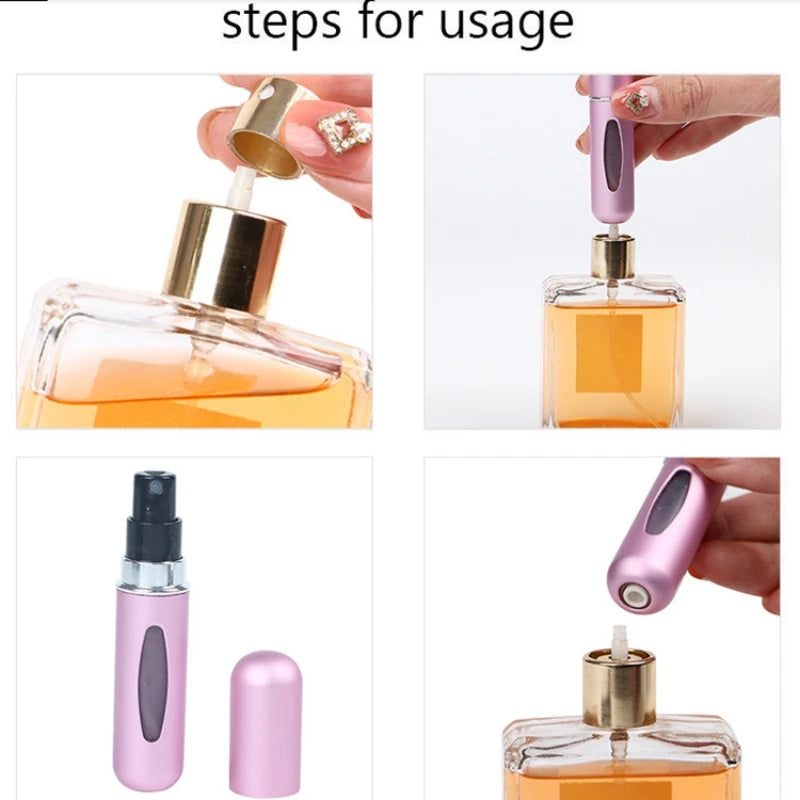 steps for usage